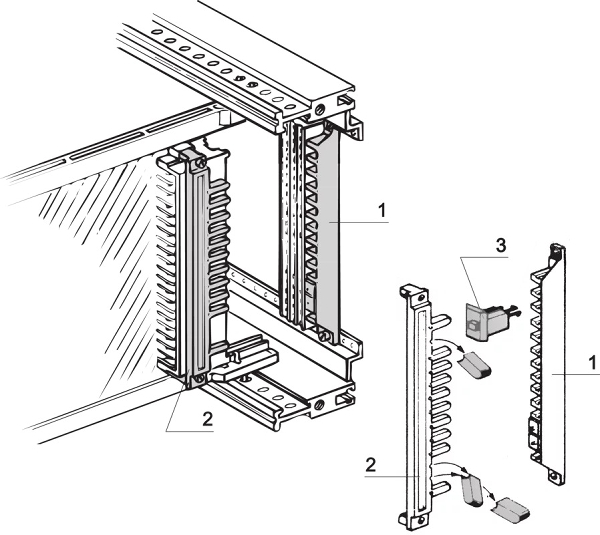 1
3
1
2
2