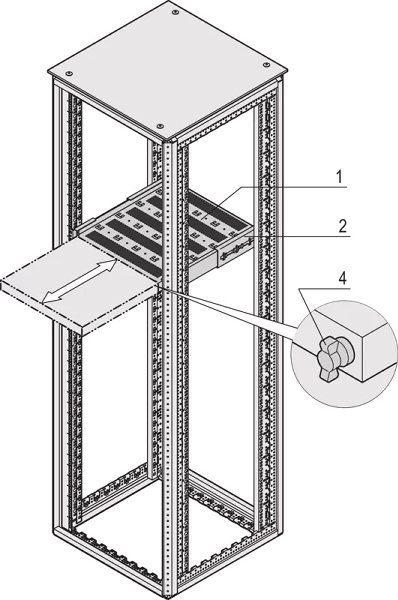 1
2
4