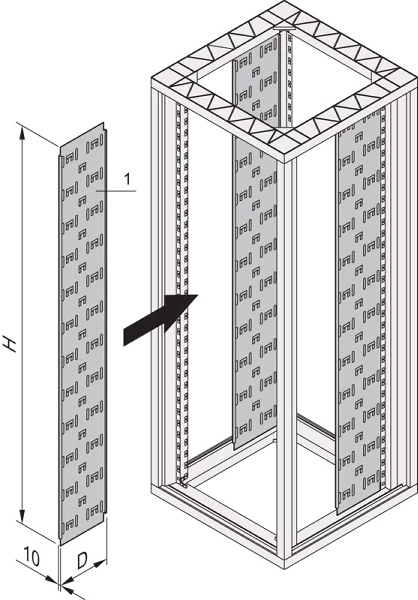 1

H

10

D